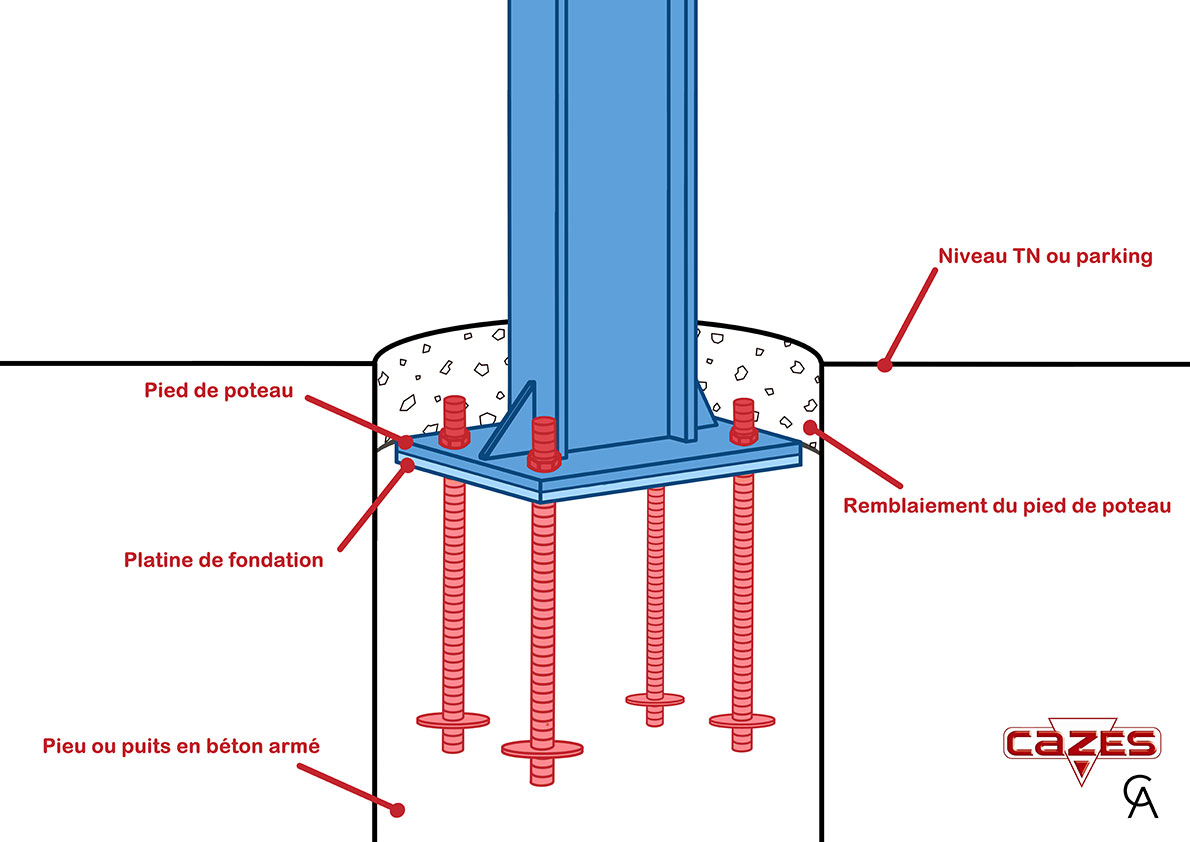 Niveau TN ou parking

Pied de poteau

Remblaiement du pied de poteau

Platine de fondation

Pieu ou puits en béton armé

CAZES

CA